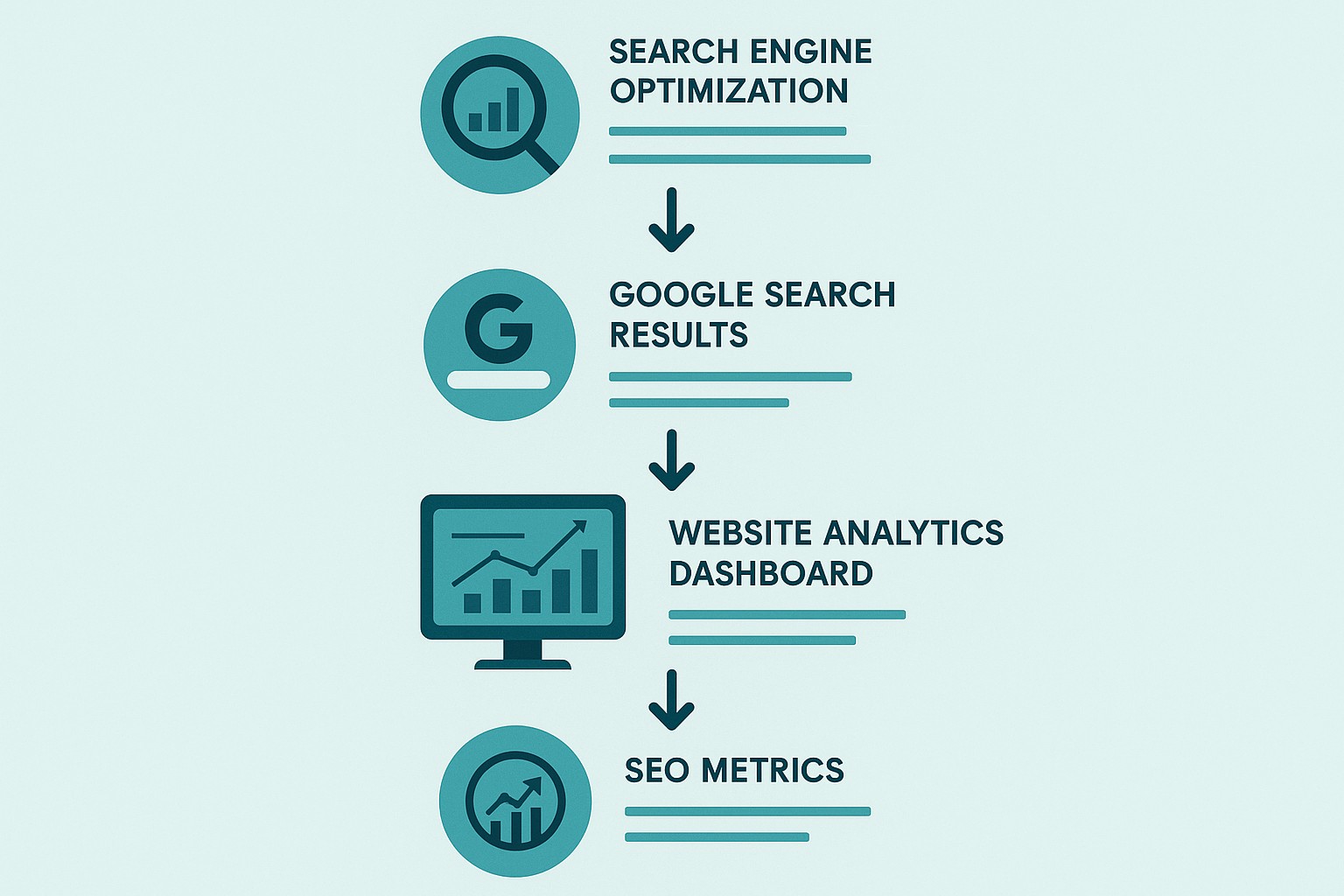 SEARCH ENGINE OPTIMIZATION

G

GOOGLE SEARCH RESULTS

WEBSITE ANALYTICS DASHBOARD

SEO METRICS