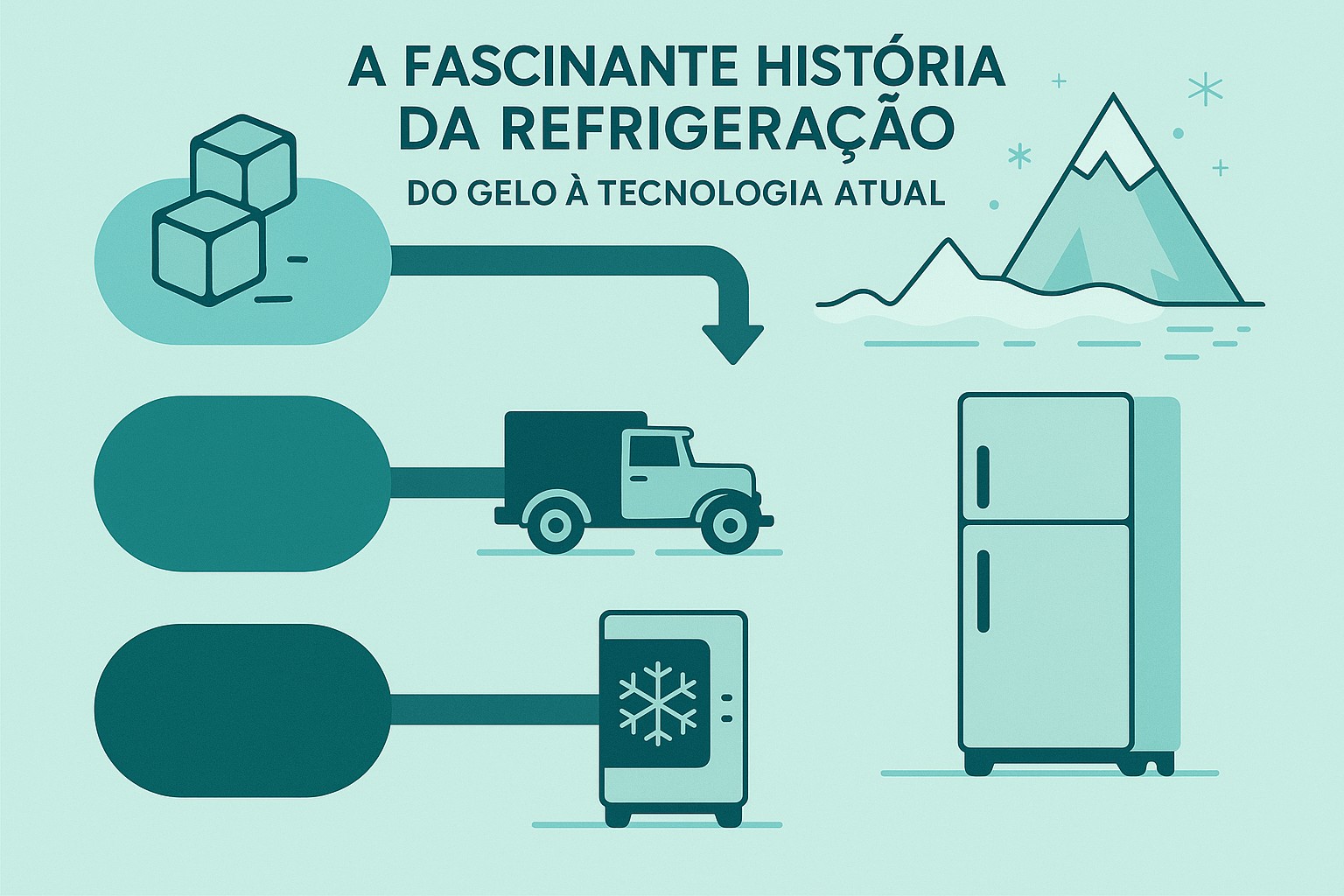 A FASCINANTE HISTÓRIA DA REFRIGERAÇÃO

DO GELO À TECNOLOGIA ATUAL