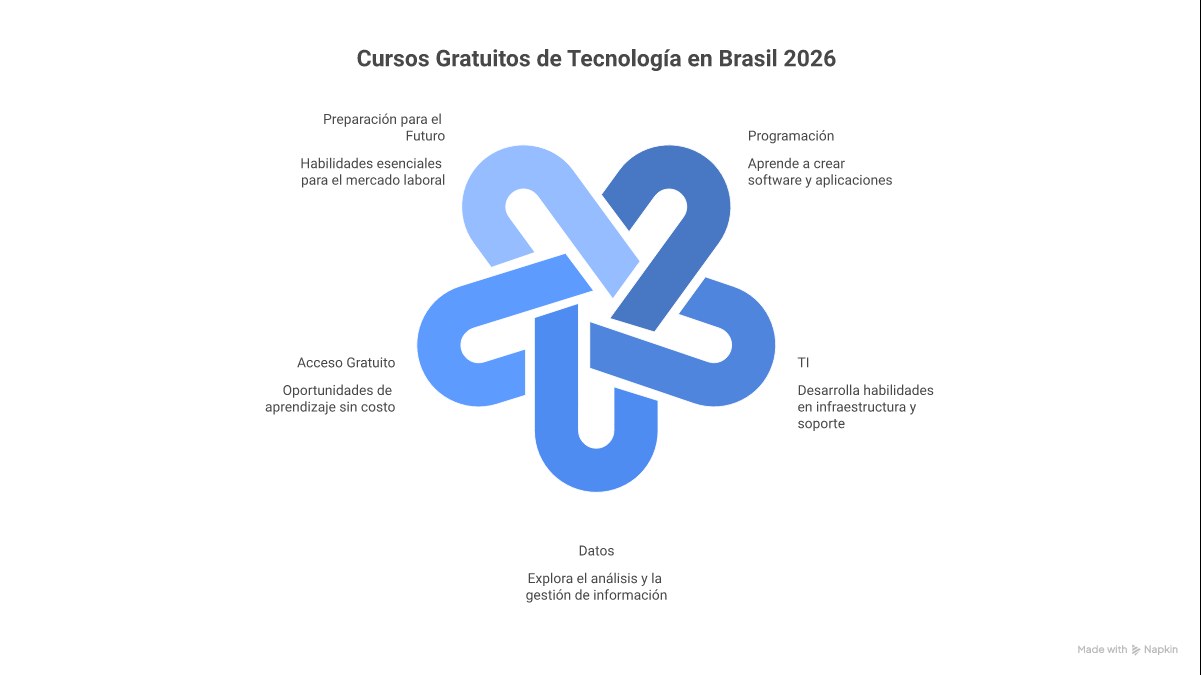 Cursos Gratuitos de Tecnología en Brasil 2026

Preparación para el Futuro

Habilidades esenciales para el mercado laboral

Programación

Aprende a crear software y aplicaciones

Acceso Gratuito

Oportunidades de aprendizaje sin costo

TI

Desarrolla habilidades en infraestructura y soporte

Datos

Explora el análisis y la gestión de información

Made with Napkin